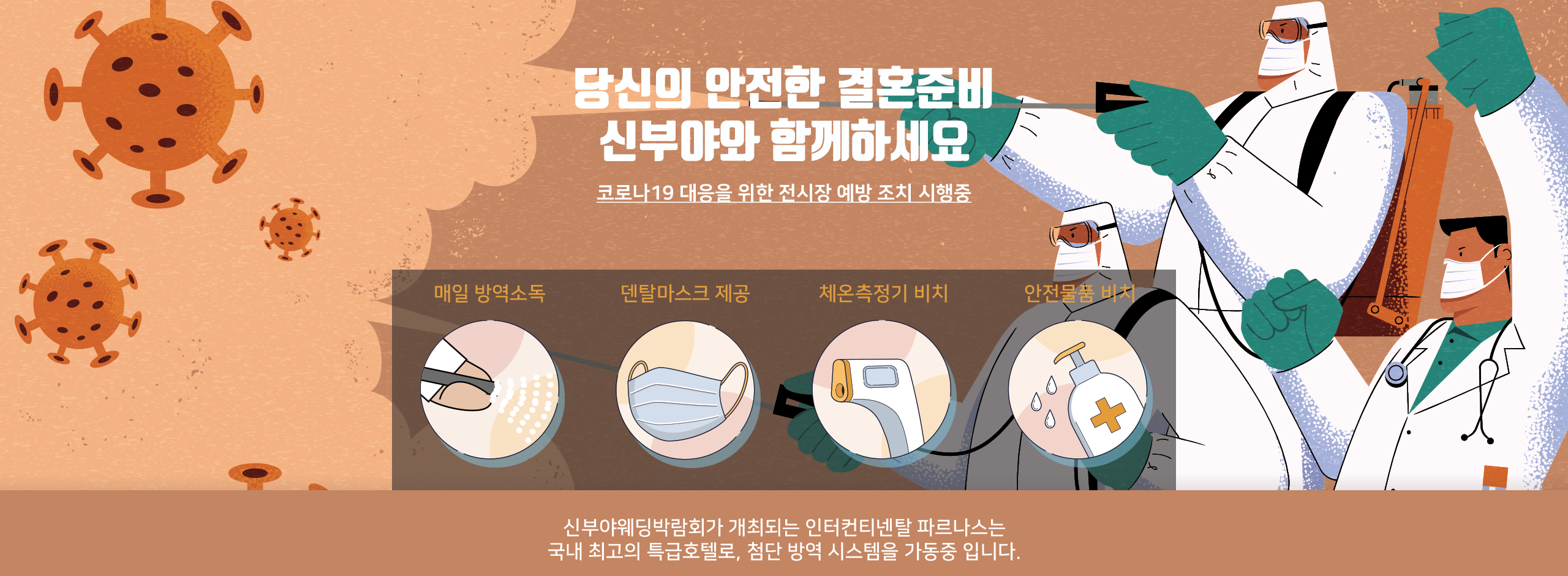 당신의 안전한 결혼준비
신부야와 함께하세요

코로나19 대응을 위한 전시장 예방 조치 시행중

매일 방역소독

덴탈마스크 제공

체온측정기 비치

안전물품 비치

신부야웨딩박람회가 개최되는 인터컨티넨탈 파르나스는
국내 최고의 특급호텔로, 첨단 방역 시스템을 가동중 입니다.